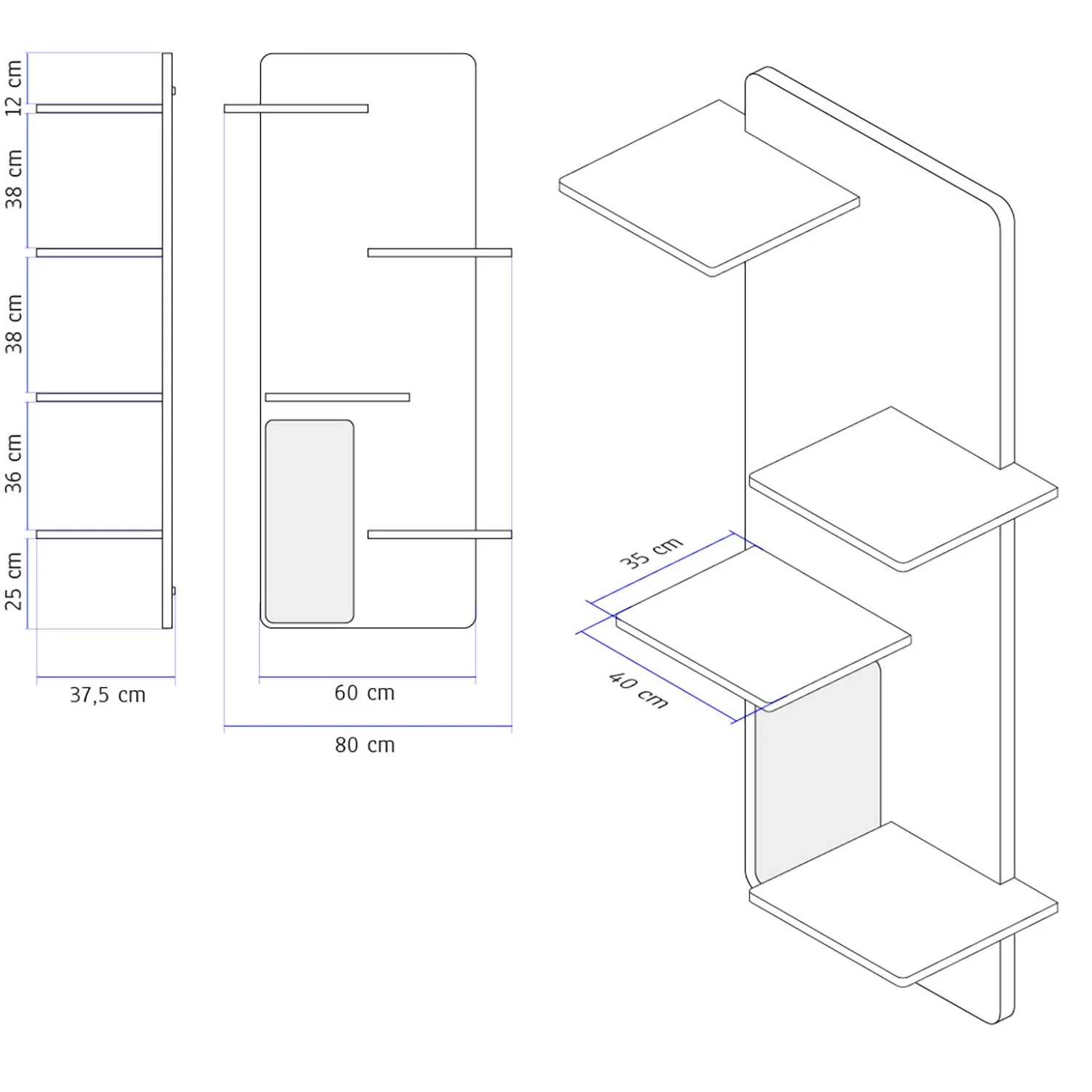 12 cm
38 cm
38 cm
36 cm
25 cm
37,5 cm
60 cm
80 cm
35 cm
40 cm